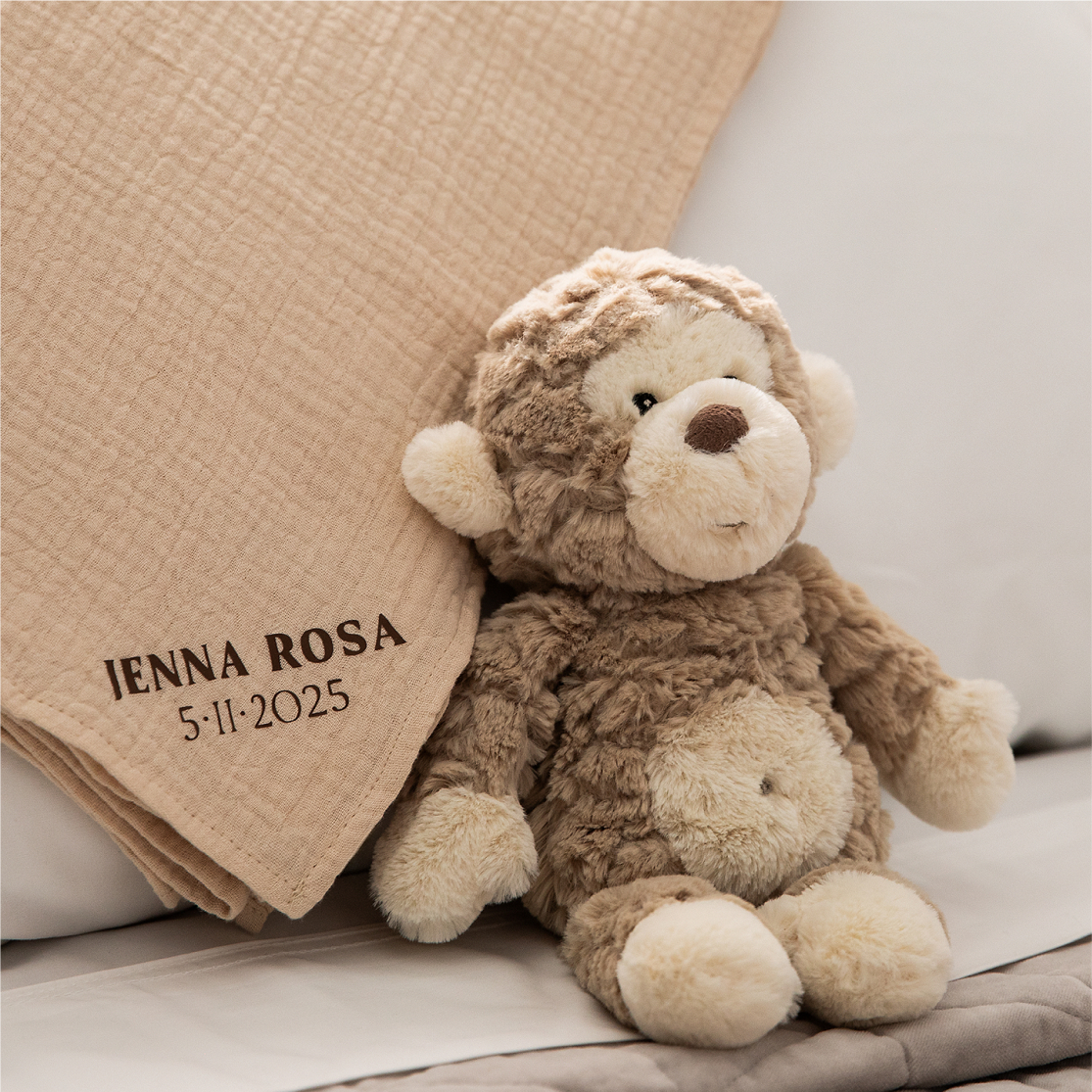 JENNA ROSA
5·11·2025