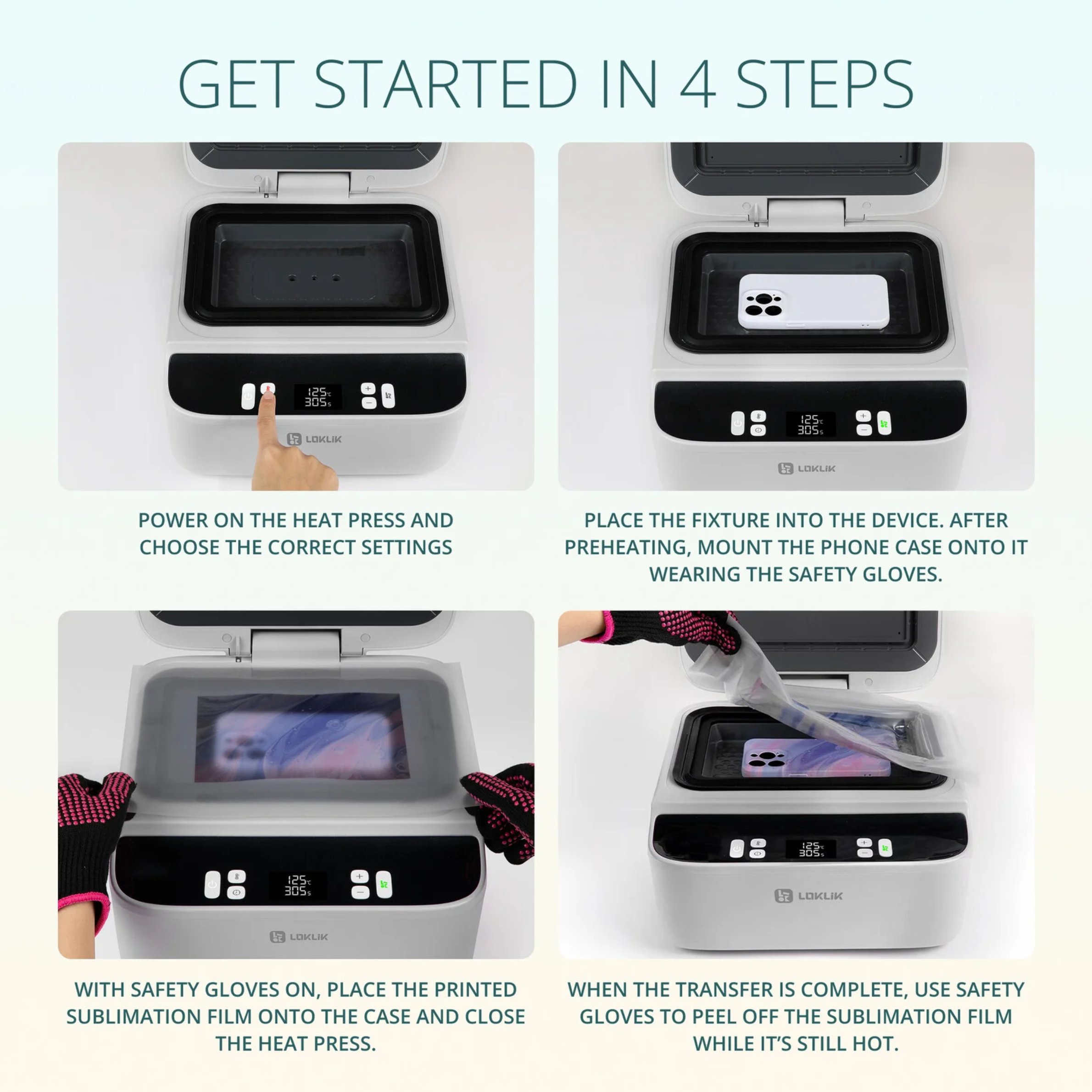 GET STARTED IN 4 STEPS

125°C
305s

LOKLiK

POWER ON THE HEAT PRESS AND CHOOSE THE CORRECT SETTINGS

125°C
305s

LOKLiK

PLACE THE FIXTURE INTO THE DEVICE. AFTER PREHEATING, MOUNT THE PHONE CASE ONTO IT WEARING THE SAFETY GLOVES.

125°C
305s

LOKLiK

WITH SAFETY GLOVES ON, PLACE THE PRINTED SUBLIMATION FILM ONTO THE CASE AND CLOSE THE HEAT PRESS.

125°C
305s

LOKLiK

WHEN THE TRANSFER IS COMPLETE, USE SAFETY GLOVES TO PEEL OFF THE SUBLIMATION FILM WHILE IT'S STILL HOT.